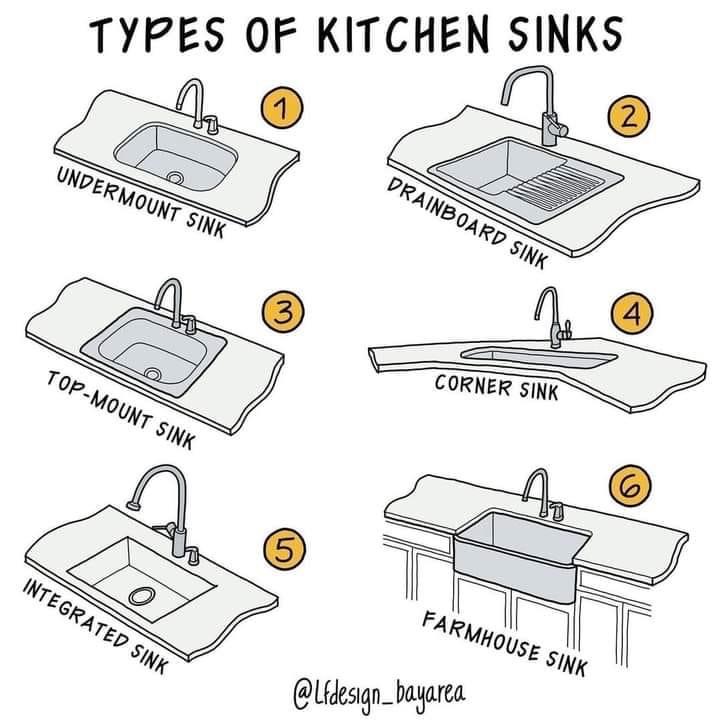 TYPES OF KITCHEN SINKS

1
UNDERMOUNT SINK

2
DRAINBOARD SINK

3
TOP-MOUNT SINK

4
CORNER SINK

5
INTEGRATED SINK

6
FARMHOUSE SINK

@Lfdesign_bayarea