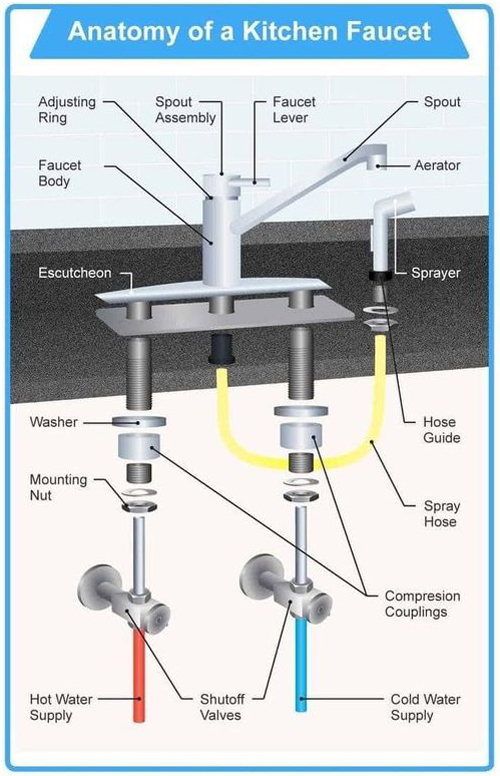 Anatomy of a Kitchen Faucet

Adjusting Ring

Spout Assembly

Faucet Lever

Spout

Faucet Body

Aerator

Escutcheon

Sprayer

Washer

Hose Guide

Mounting Nut

Spray Hose

Compresion Couplings

Hot Water Supply

Shutoff Valves

Cold Water Supply