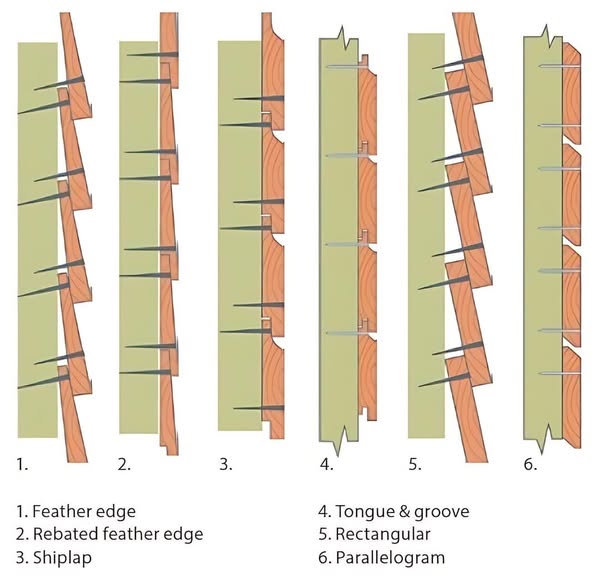 1.
2.
3.
4.
5.
6.

1. Feather edge
2. Rebated feather edge
3. Shiplap

4. Tongue & groove
5. Rectangular
6. Parallelogram