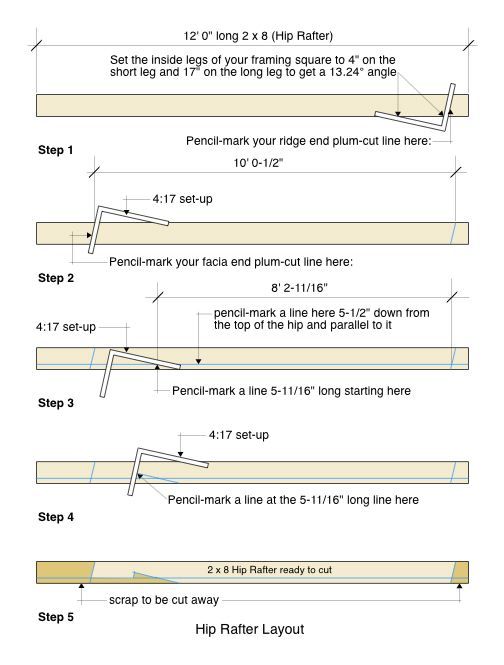 12' 0" long 2 x 8 (Hip Rafter)

Set the inside legs of your framing square to 4" on the short leg and 17" on the long leg to get a 13.24° angle

Pencil-mark your ridge end plum-cut line here:

Step 1

10' 0-1/2"

4:17 set-up

Pencil-mark your facia end plum-cut line here:

Step 2

8' 2-11/16"

pencil-mark a line here 5-1/2" down from the top of the hip and parallel to it

4:17 set-up

Pencil-mark a line 5-11/16" long starting here

Step 3

4:17 set-up

Pencil-mark a line at the 5-11/16" long line here

Step 4

2 x 8 Hip Rafter ready to cut

scrap to be cut away

Step 5

Hip Rafter Layout